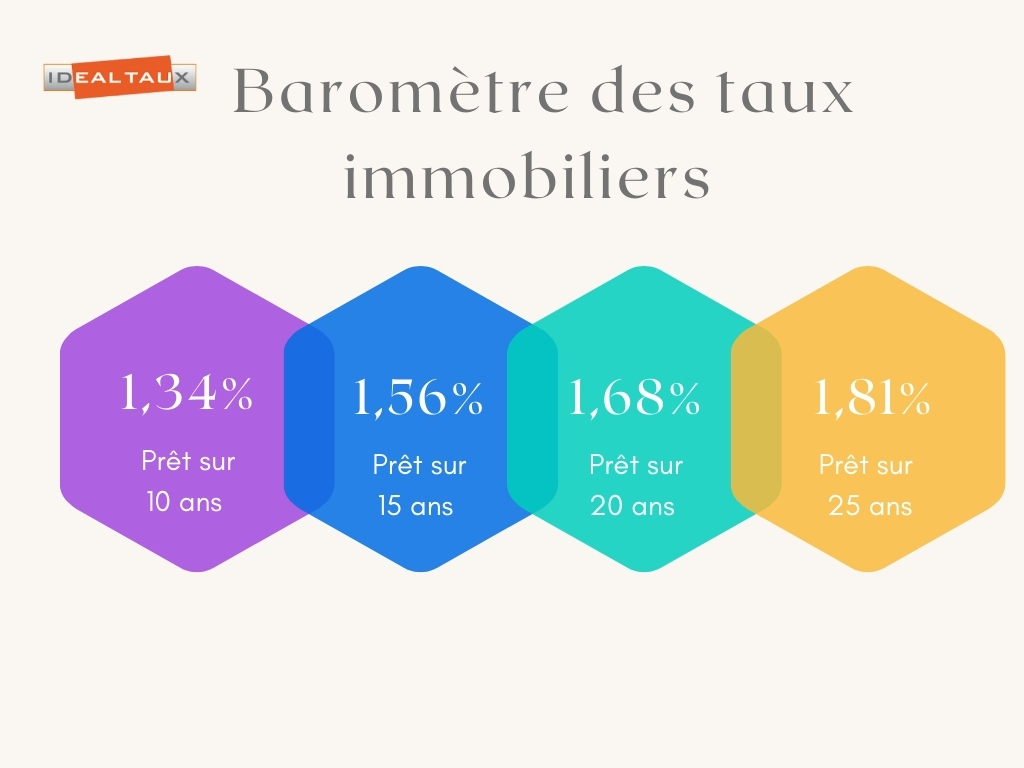 IDEALTAUX

Baromètre des taux immobiliers

1,34%
Prêt sur 10 ans

1,56%
Prêt sur 15 ans

1,68%
Prêt sur 20 ans

1,81%
Prêt sur 25 ans